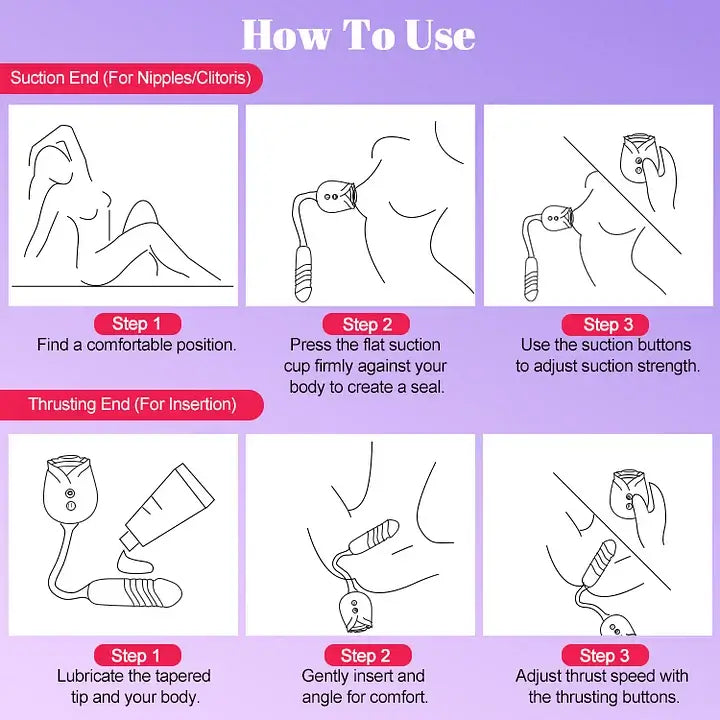 How To Use

Suction End (For Nipples/Clitoris)

Step 1
Find a comfortable position.

Step 2
Press the flat suction cup firmly against your body to create a seal.

Step 3
Use the suction buttons to adjust suction strength.

Thrusting End (For Insertion)

Step 1
Lubricate the tapered tip and your body.

Step 2
Gently insert and angle for comfort.

Step 3
Adjust thrust speed with the thrusting buttons.