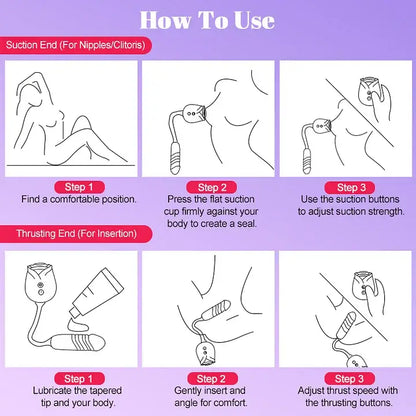 How To Use

Suction End (For Nipples/Clitoris)

Step 1
Find a comfortable position.

Step 2
Press the flat suction cup firmly against your body to create a seal.

Step 3
Use the suction buttons to adjust suction strength.

Thrusting End (For Insertion)

Step 1
Lubricate the tapered tip and your body.

Step 2
Gently insert and angle for comfort.

Step 3
Adjust thrust speed with the thrusting buttons.