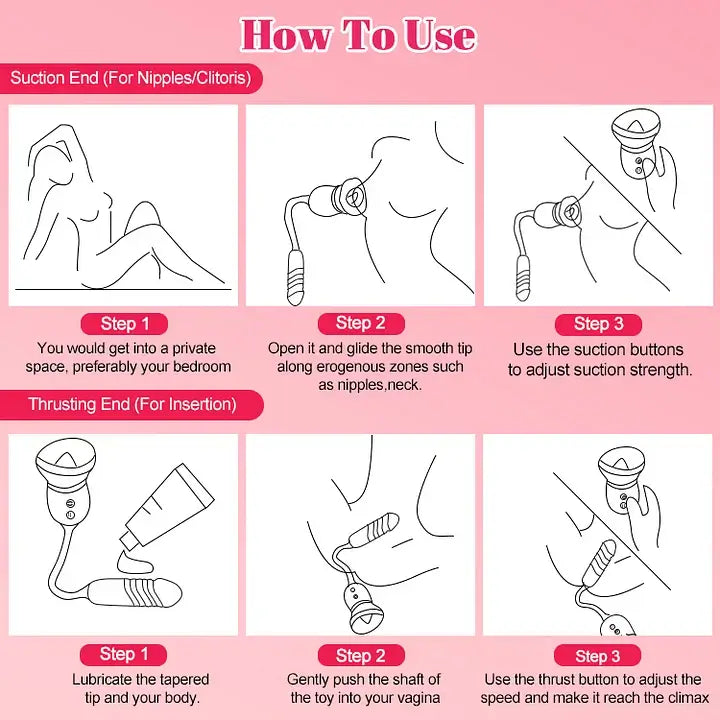 How To Use

Suction End (For Nipples/Clitoris)

Step 1
You would get into a private space, preferably your bedroom

Step 2
Open it and glide the smooth tip along erogenous zones such as nipples,neck.

Step 3
Use the suction buttons to adjust suction strength.

Thrusting End (For Insertion)

Step 1
Lubricate the tapered tip and your body.

Step 2
Gently push the shaft of the toy into your vagina

Step 3
Use the thrust button to adjust the speed and make it reach the climax